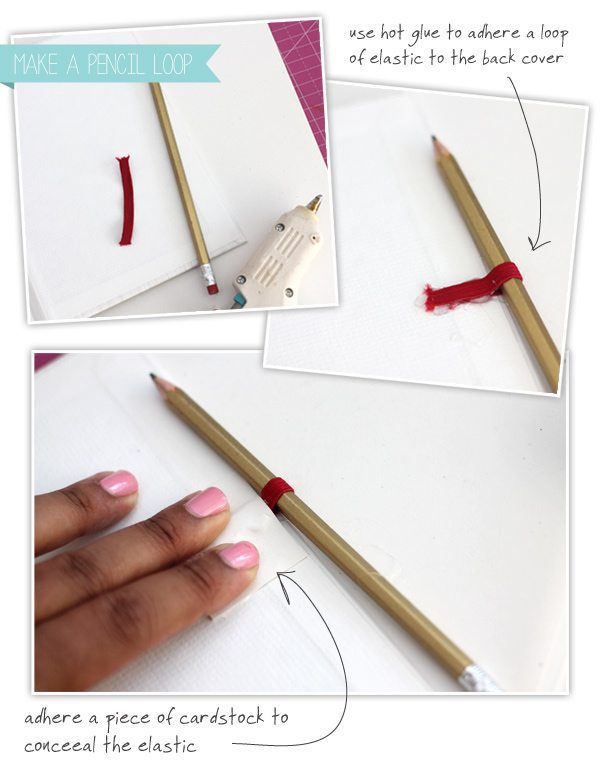 MAKE A PENCIL LOOP

use hot glue to adhere a loop of elastic to the back cover

adhere a piece of cardstock to conceeal the elastic