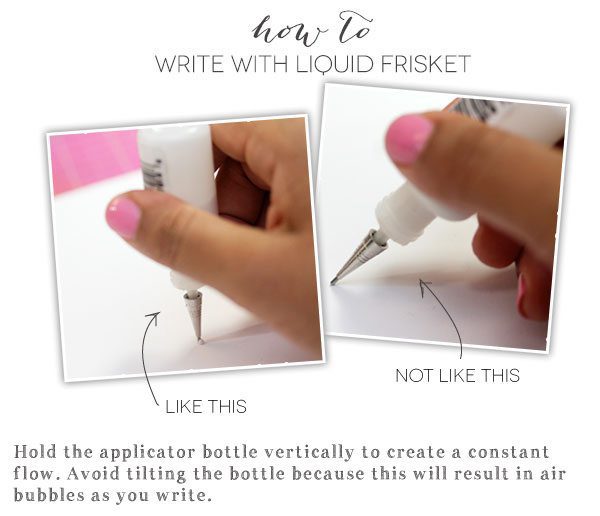 how to
WRITE WITH LIQUID FRISKET

LIKE THIS

NOT LIKE THIS

Hold the applicator bottle vertically to create a constant flow. Avoid tilting the bottle because this will result in air bubbles as you write.